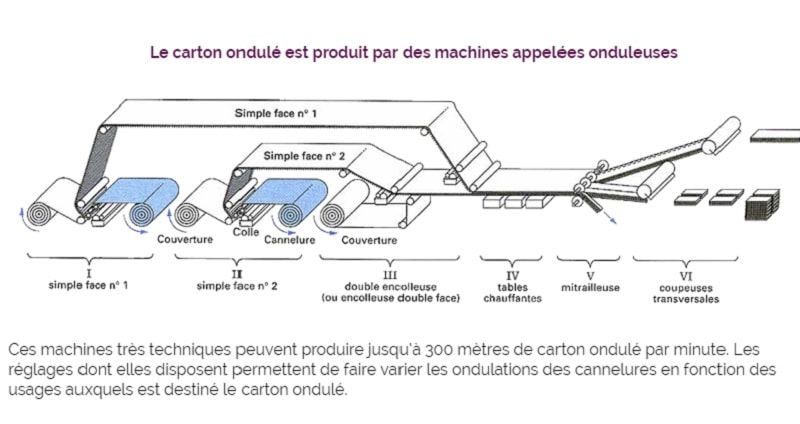 Le carton ondulé est produit par des machines appelées onduleuses

Simple face n° 1

Simple face n° 2

Couverture

Colle

Cannelure

Couverture

I
simple face n° 1

II
simple face n° 2

III
double encolleuse
(ou encolleuse double face)

IV
tables
chauffantes

V
mitrailleuse

VI
coupeuses
transversales

Ces machines très techniques peuvent produire jusqu'à 300 mètres de carton ondulé par minute. Les réglages dont elles disposent permettent de faire varier les ondulations des cannelures en fonction des usages auxquels est destiné le carton ondulé.